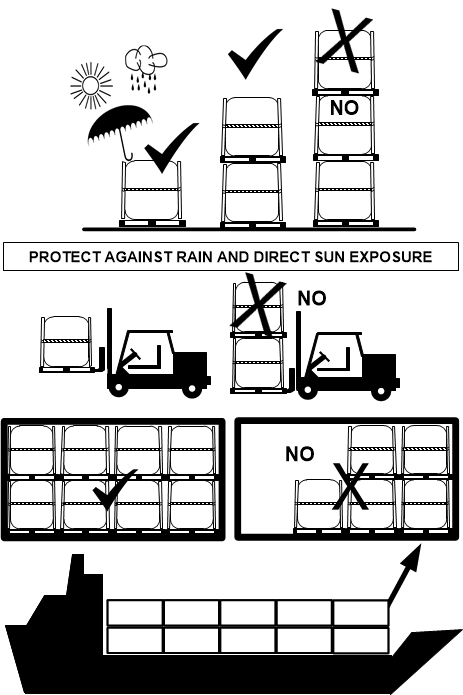 NO

PROTECT AGAINST RAIN AND DIRECT SUN EXPOSURE

NO

NO